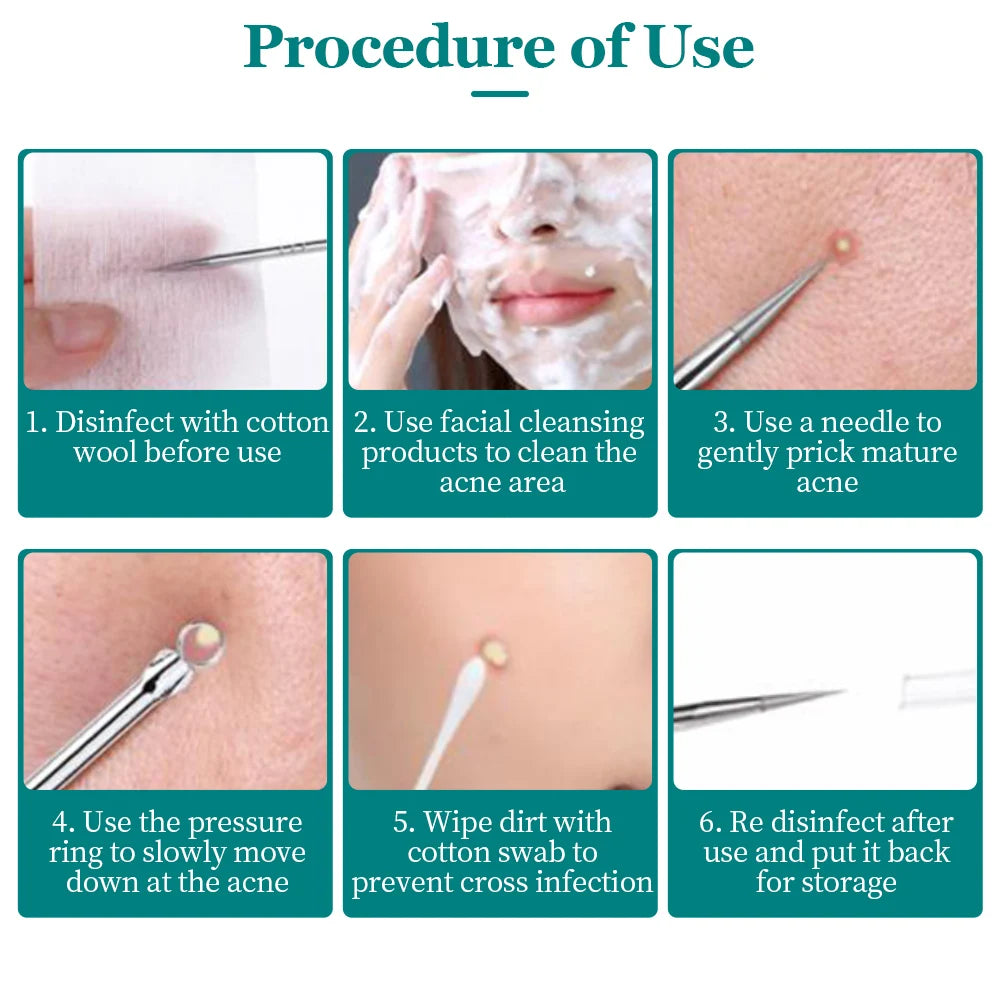 Procedure of Use

1. Disinfect with cotton wool before use

2. Use facial cleansing products to clean the acne area

3. Use a needle to gently prick mature acne

4. Use the pressure ring to slowly move down at the acne

5. Wipe dirt with cotton swab to prevent cross infection

6. Re disinfect after use and put it back for storage