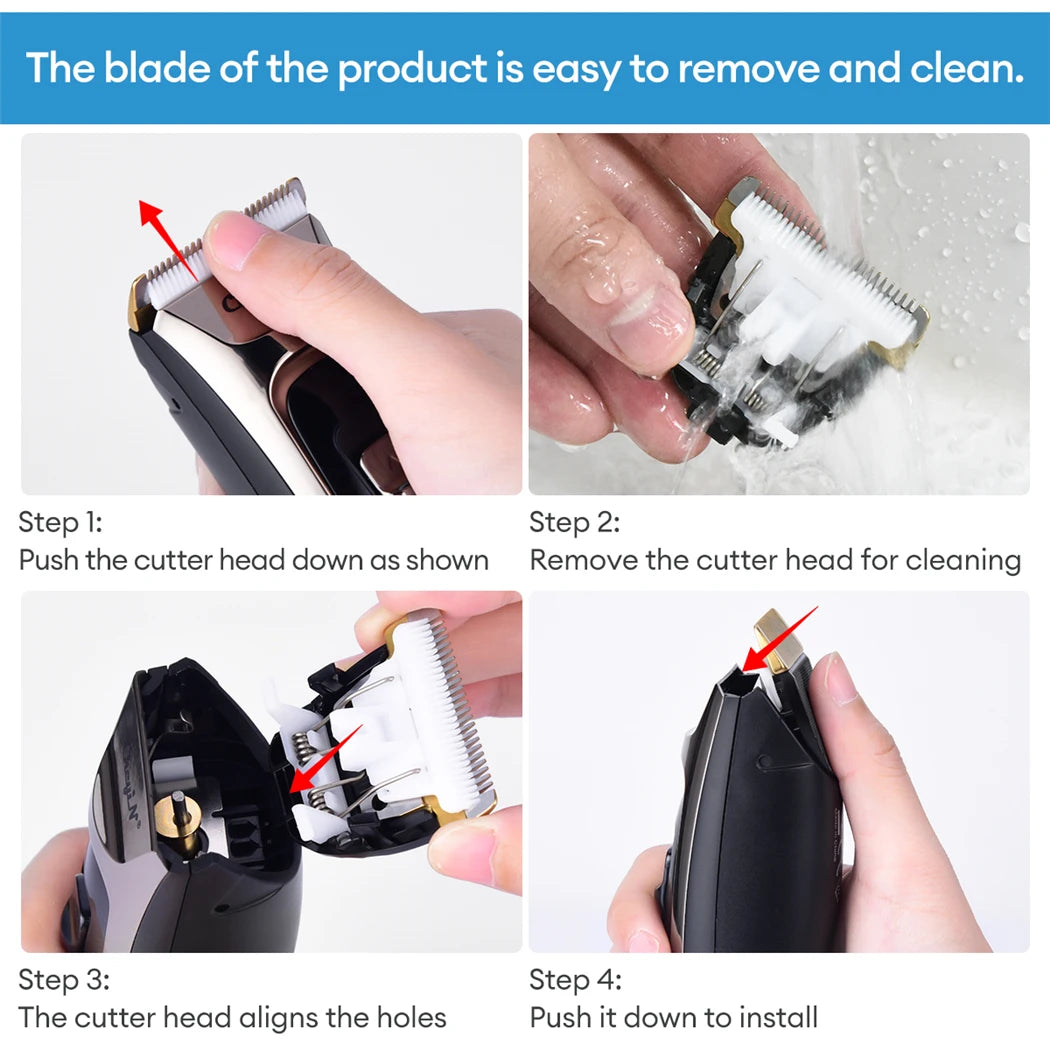 The blade of the product is easy to remove and clean.

Step 1:
Push the cutter head down as shown

Step 2:
Remove the cutter head for cleaning

Step 3:
The cutter head aligns the holes

Step 4:
Push it down to install