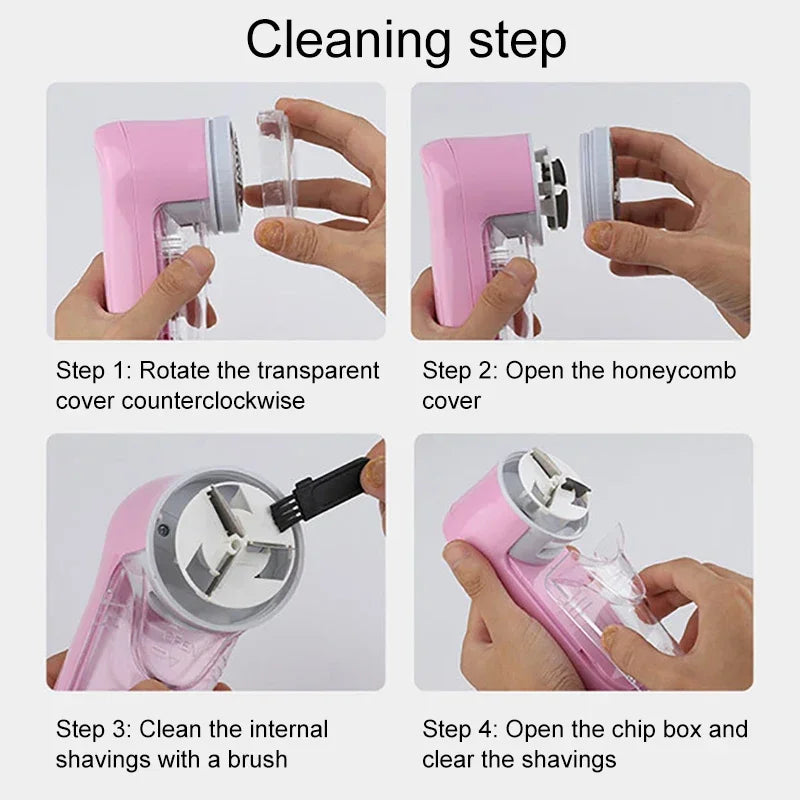 Cleaning step

Step 1: Rotate the transparent cover counterclockwise

Step 2: Open the honeycomb cover

OPEN

Step 3: Clean the internal shavings with a brush

Step 4: Open the chip box and clear the shavings