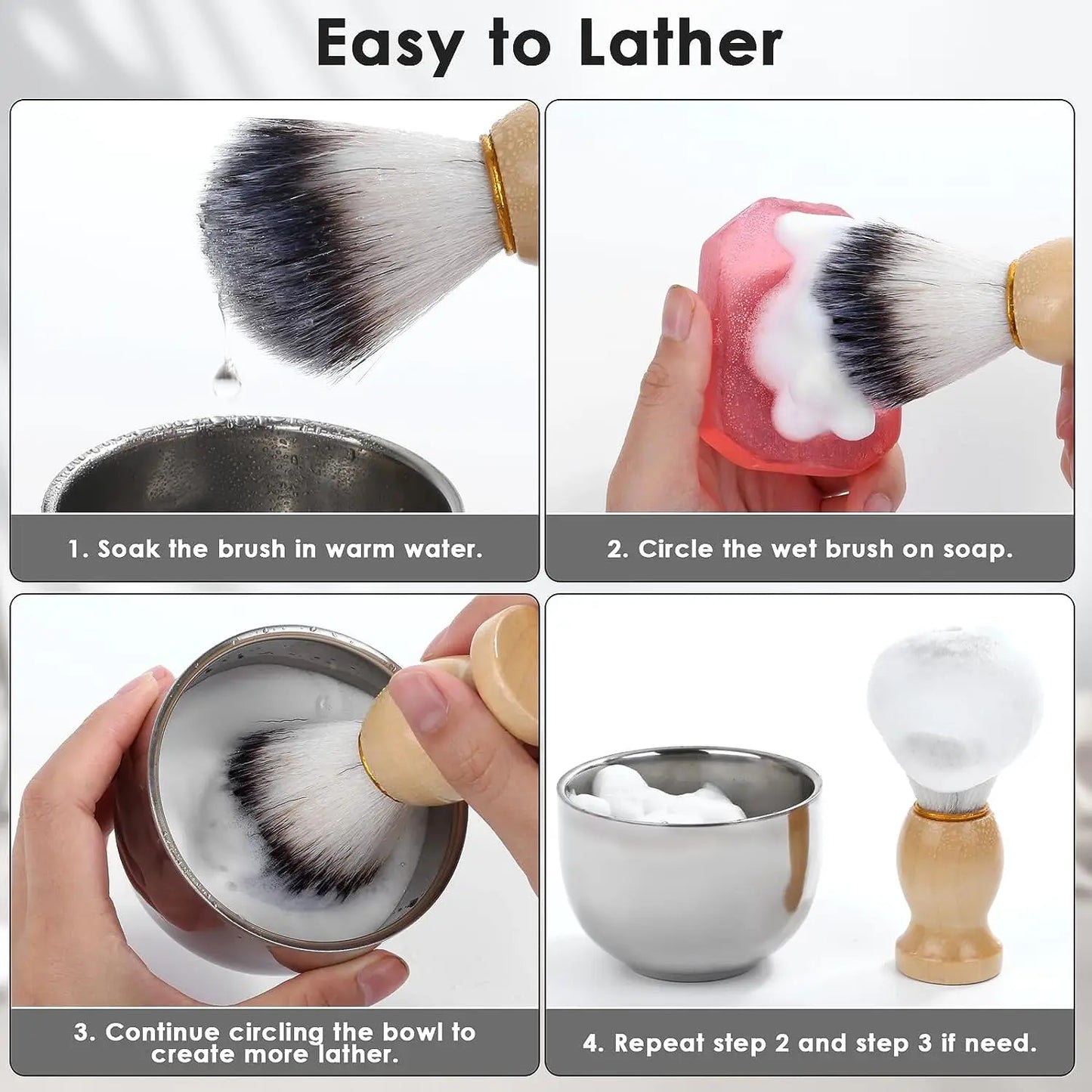 Easy to Lather

1. Soak the brush in warm water.

2. Circle the wet brush on soap.

3. Continue circling the bowl to create more lather.

4. Repeat step 2 and step 3 if need.