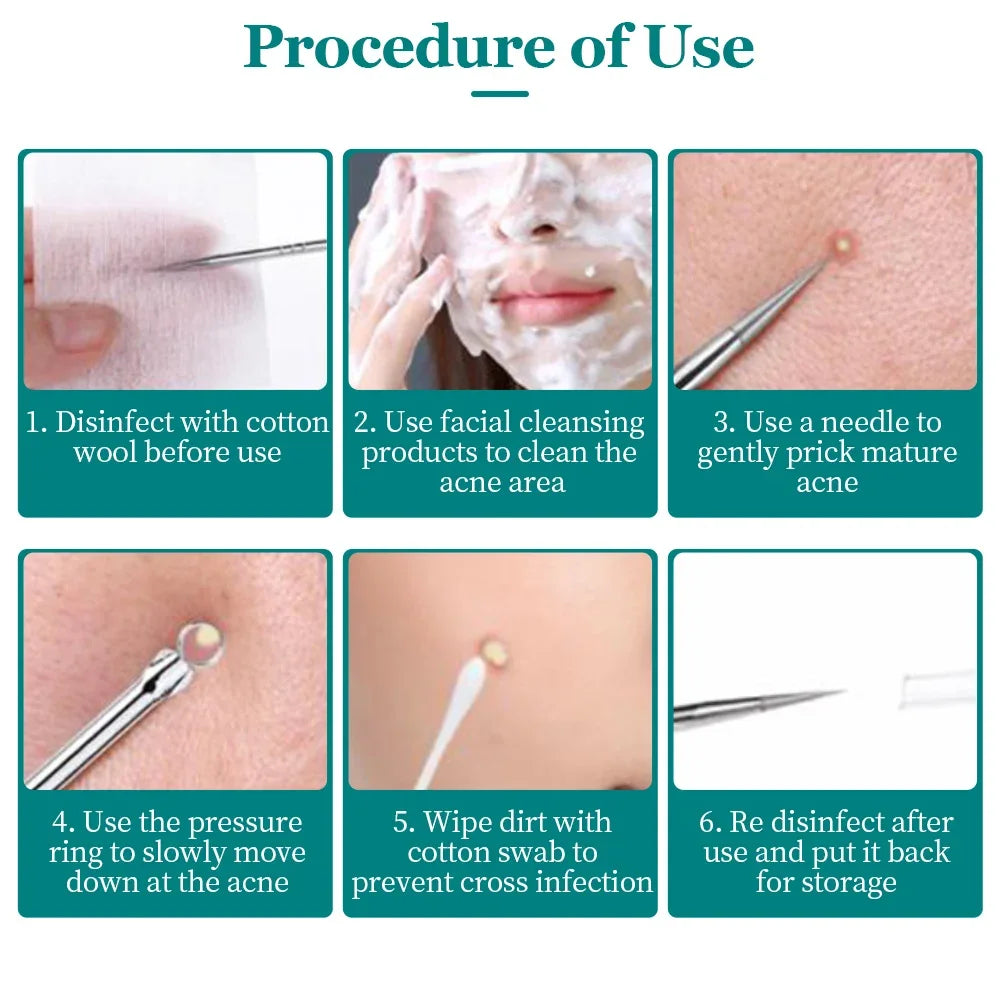 Procedure of Use

1. Disinfect with cotton wool before use

2. Use facial cleansing products to clean the acne area

3. Use a needle to gently prick mature acne

4. Use the pressure ring to slowly move down at the acne

5. Wipe dirt with cotton swab to prevent cross infection

6. Re disinfect after use and put it back for storage