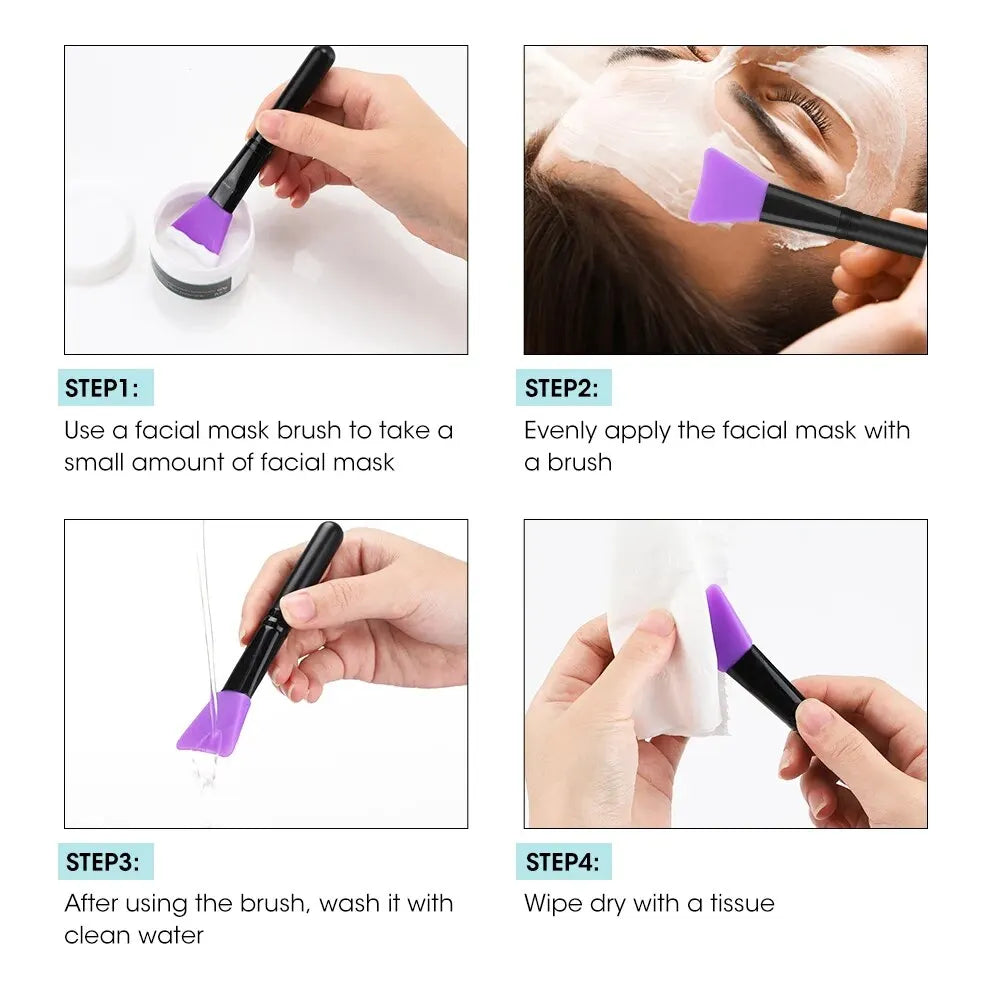 STEP1:

Use a facial mask brush to take a small amount of facial mask

STEP2:

Evenly apply the facial mask with a brush

STEP3:

After using the brush, wash it with clean water

STEP4:

Wipe dry with a tissue