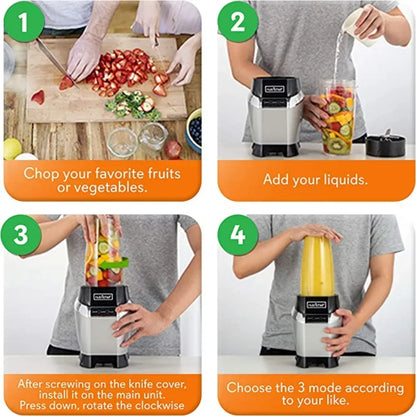 1

Chop your favorite fruits or vegetables.

2

Add your liquids.

3

After screwing on the knife cover, install it on the main unit. Press down, rotate the clockwise

4

Choose the 3 mode according to your like.